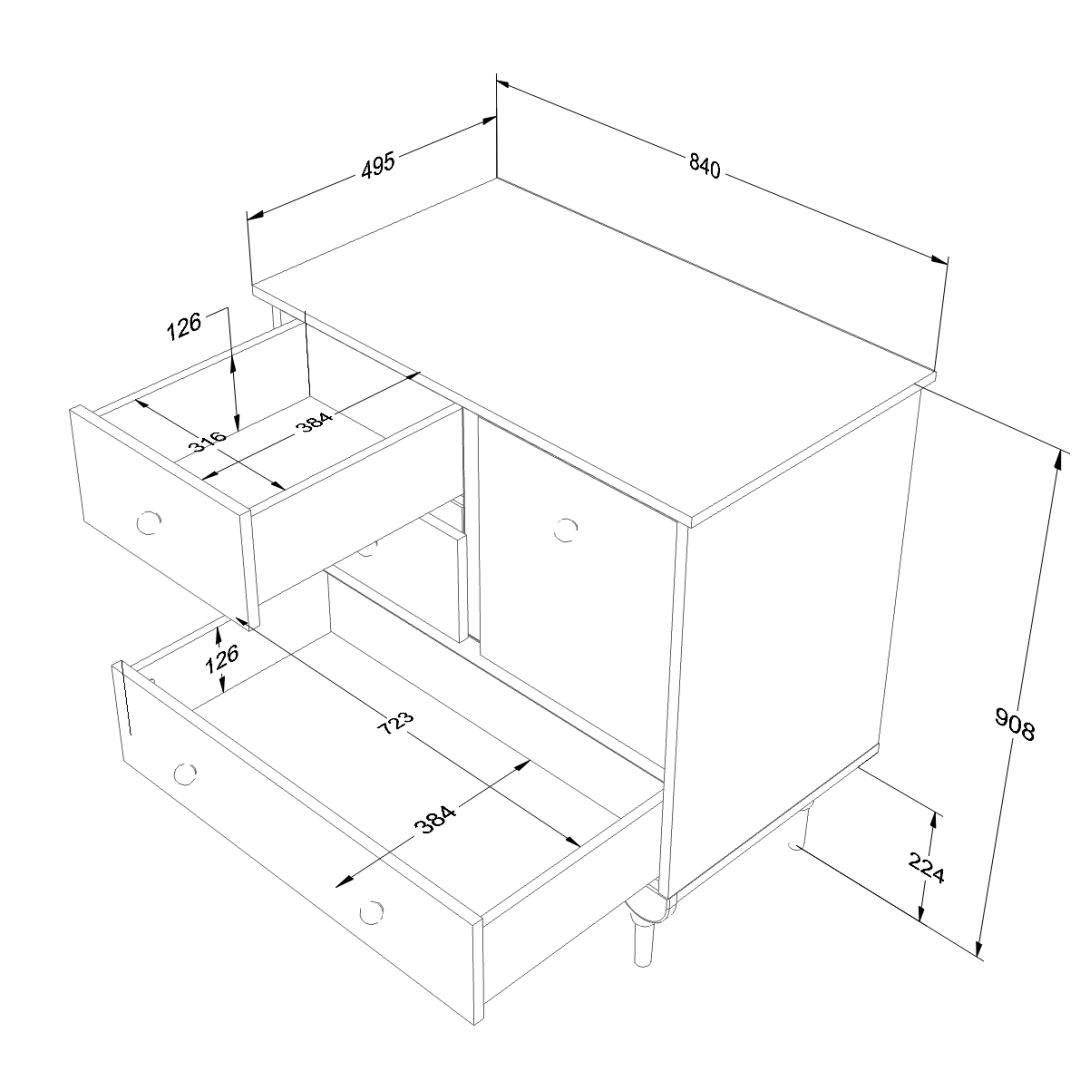 495
840
126
316
384
126
723
384
908
224