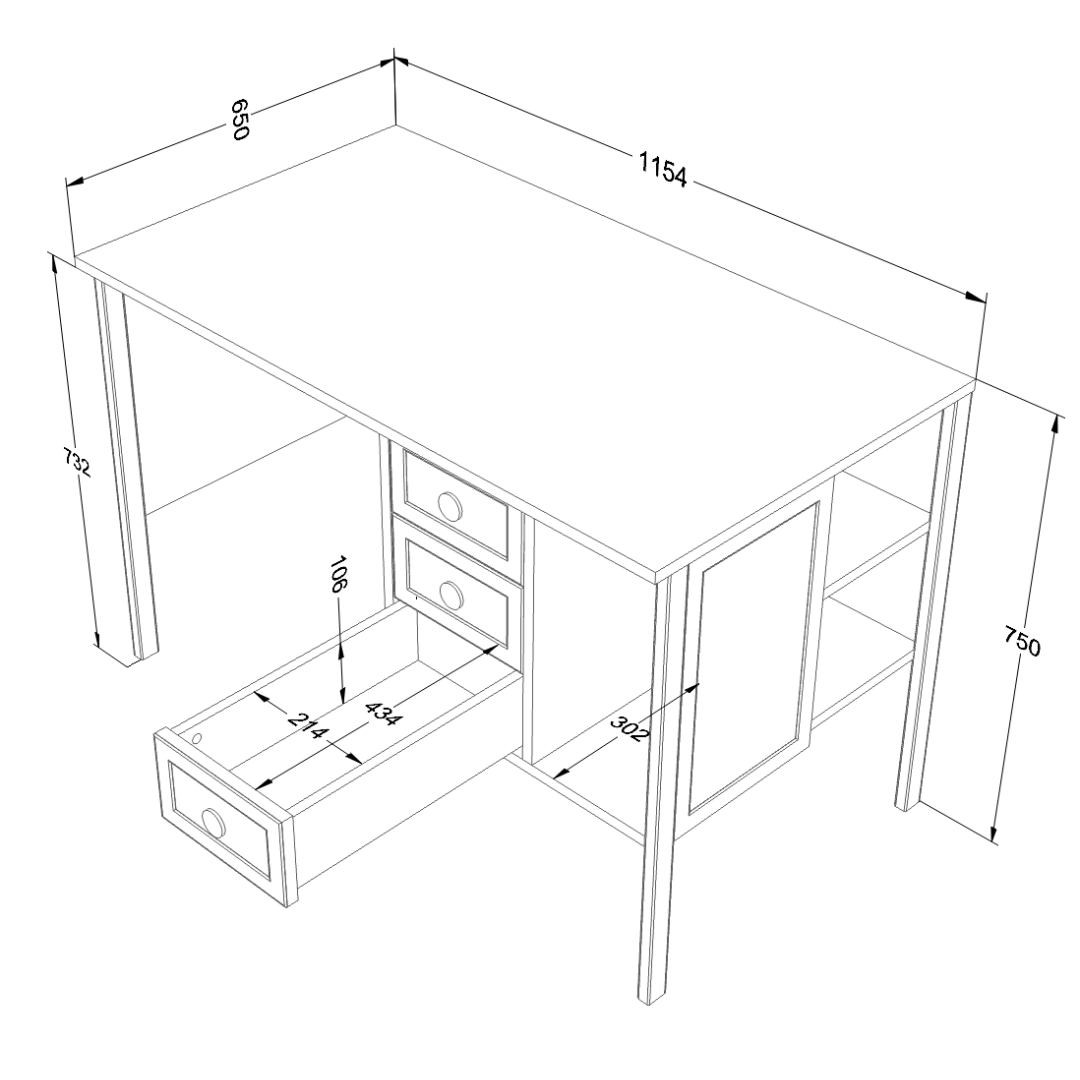 650
1154
732
106
214
434
302
750